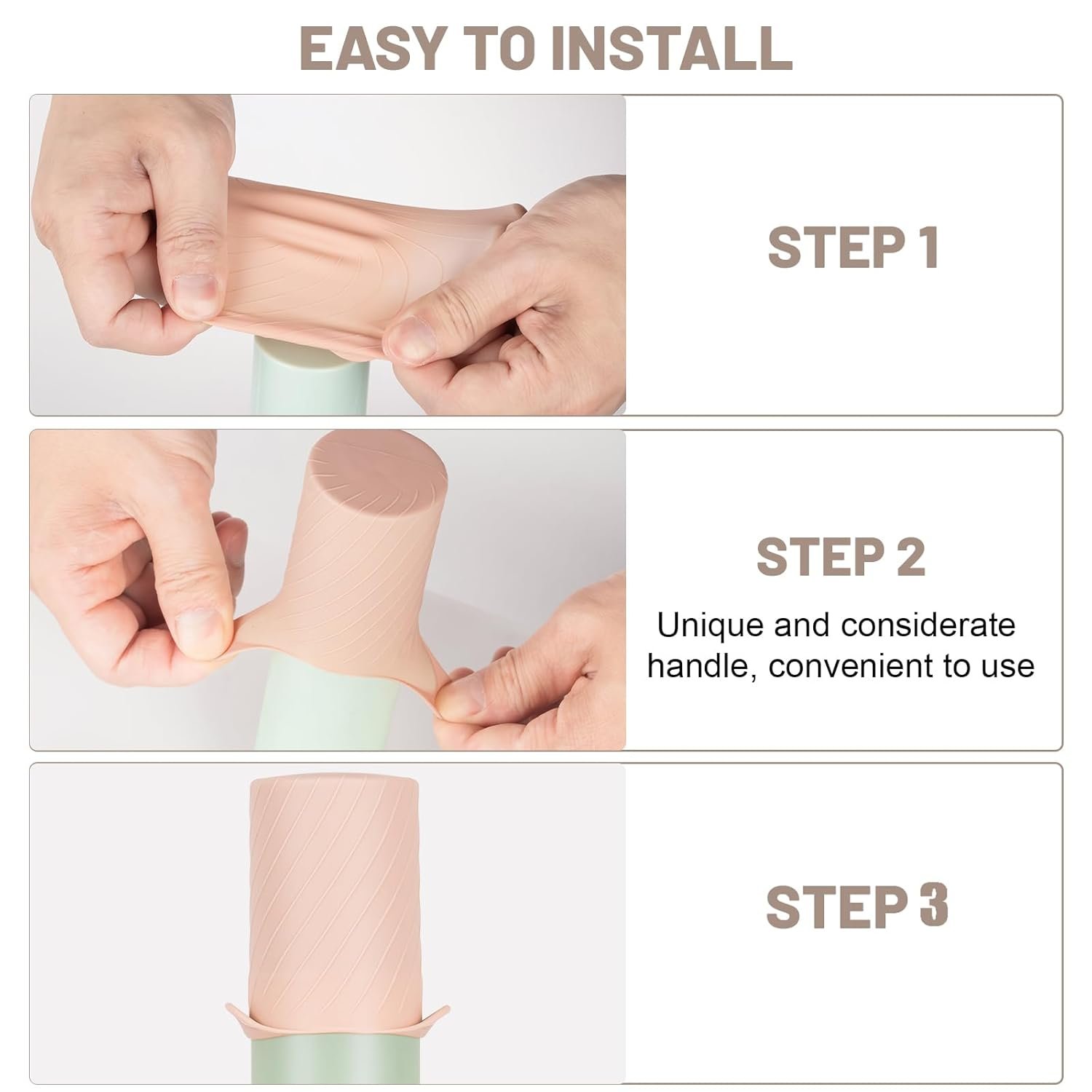 EASY TO INSTALL

STEP 1

STEP 2

Unique and considerate handle, convenient to use

STEP 3